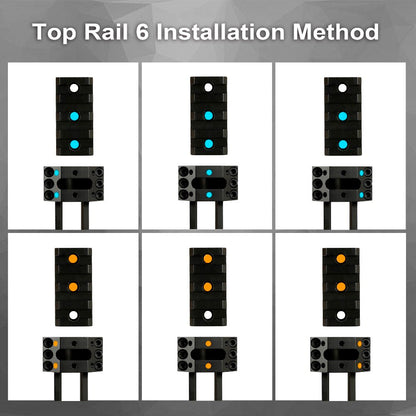 Top Rail 6 Installation Method