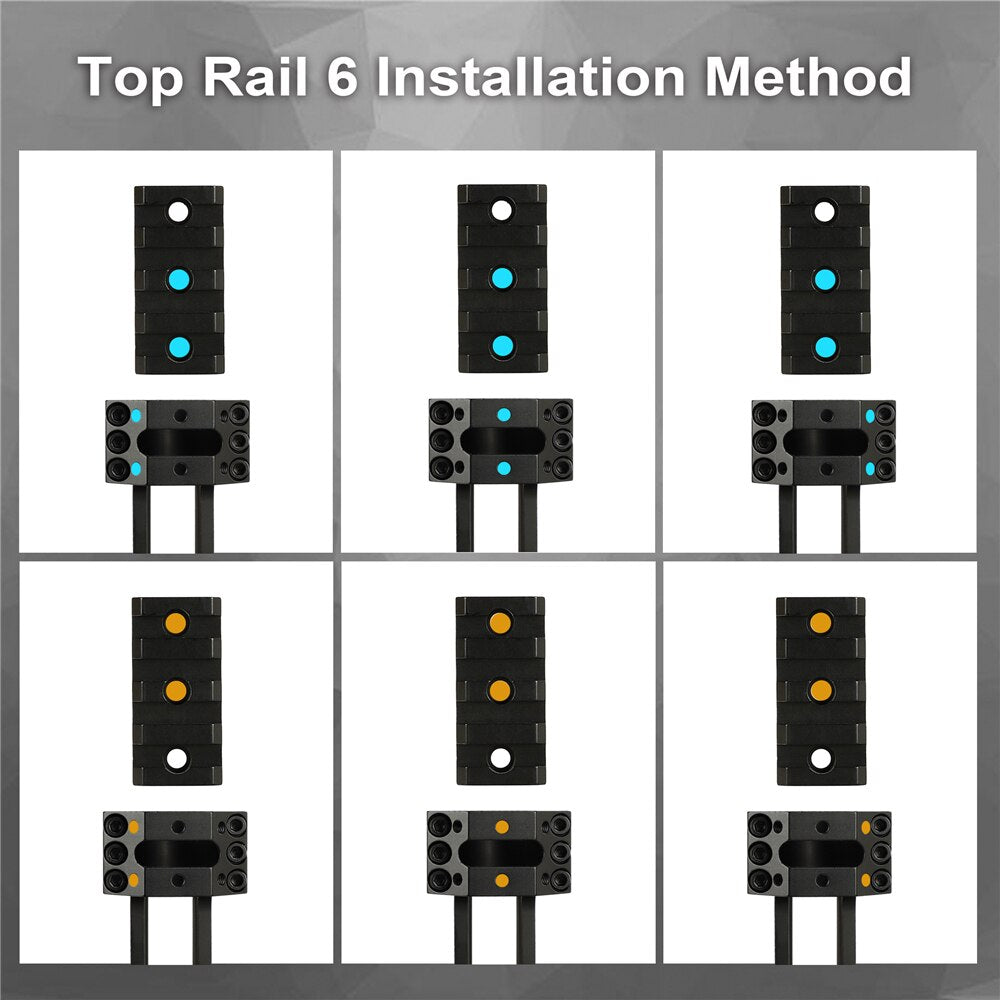 Top Rail 6 Installation Method