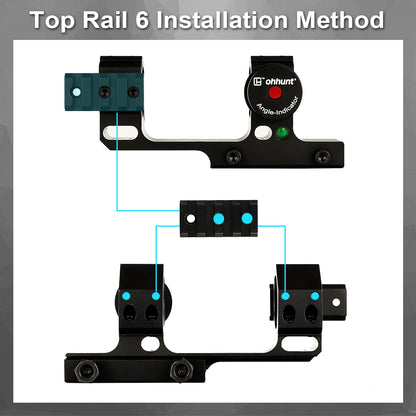 Top Rail 6 Installation Method

ohhunt

Angle-Indicator