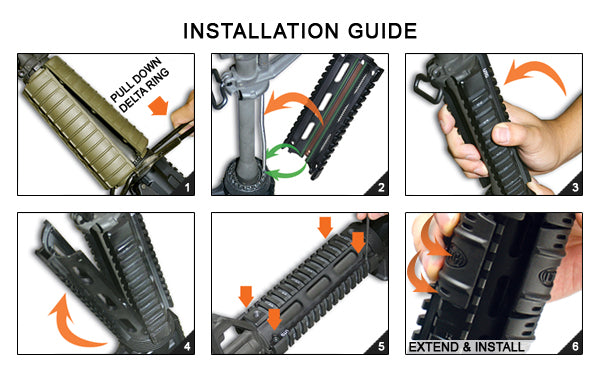 INSTALLATION GUIDE

PULL DOWN DELTA RING

1

2

3

4

5

EXTEND & INSTALL

6