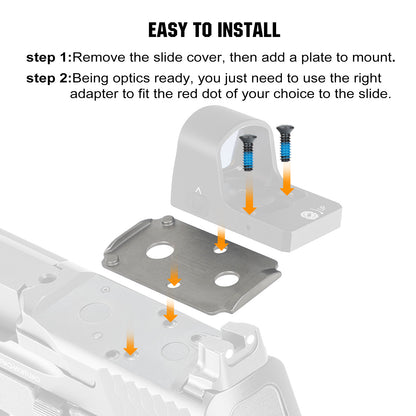 EASY TO INSTALL

step 1:Remove the slide cover, then add a plate to mount.

step 2:Being optics ready, you just need to use the right adapter to fit the red dot of your choice to the slide.