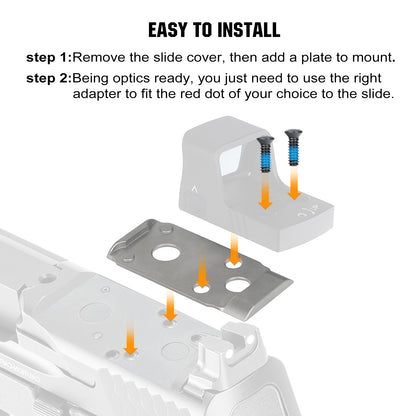 EASY TO INSTALL

step 1:Remove the slide cover, then add a plate to mount.

step 2:Being optics ready, you just need to use the right adapter to fit the red dot of your choice to the slide.