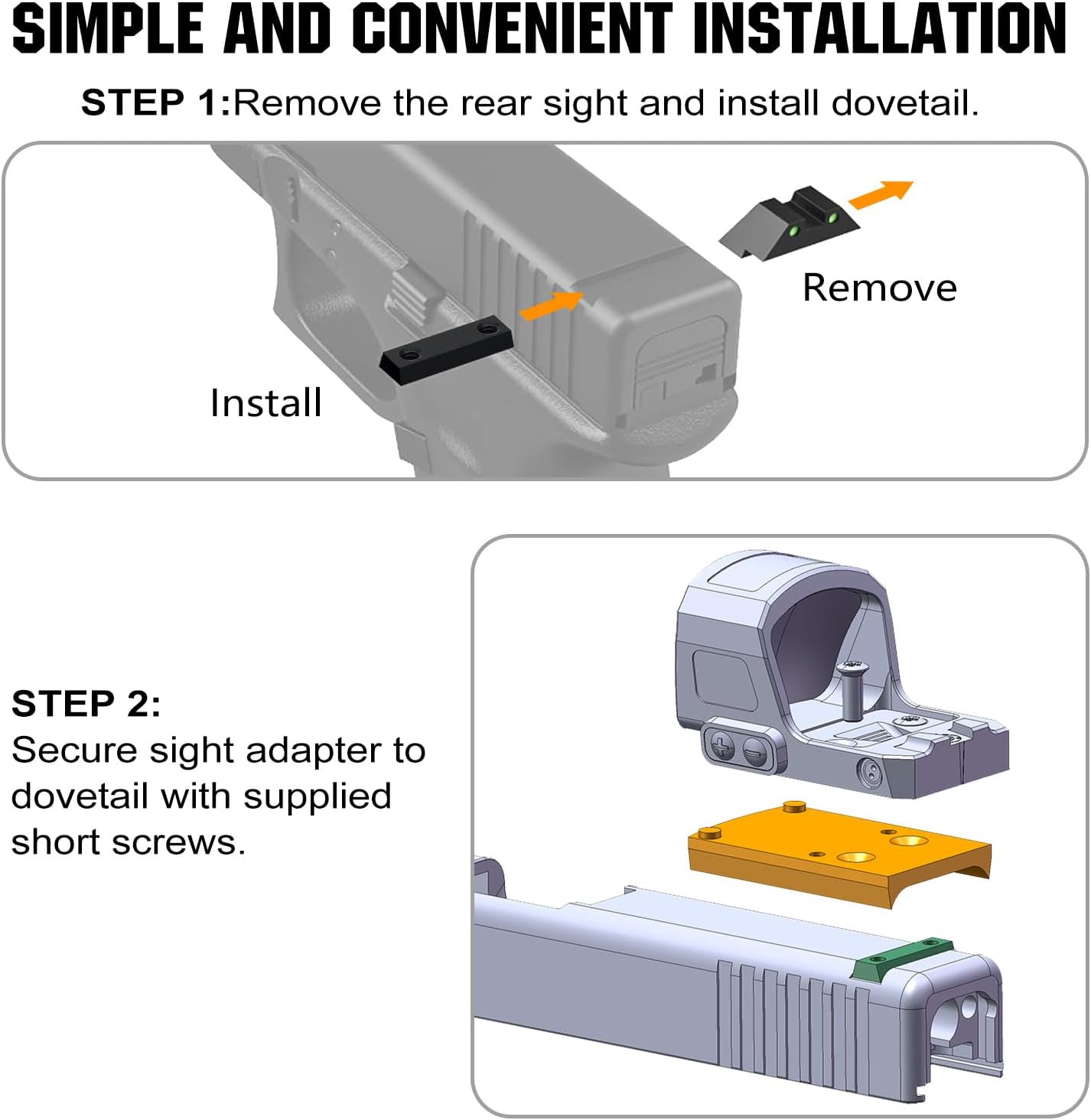 SIMPLE AND CONVENIENT INSTALLATION

STEP 1:Remove the rear sight and install dovetail.

Remove

Install

STEP 2:
Secure sight adapter to dovetail with supplied short screws.