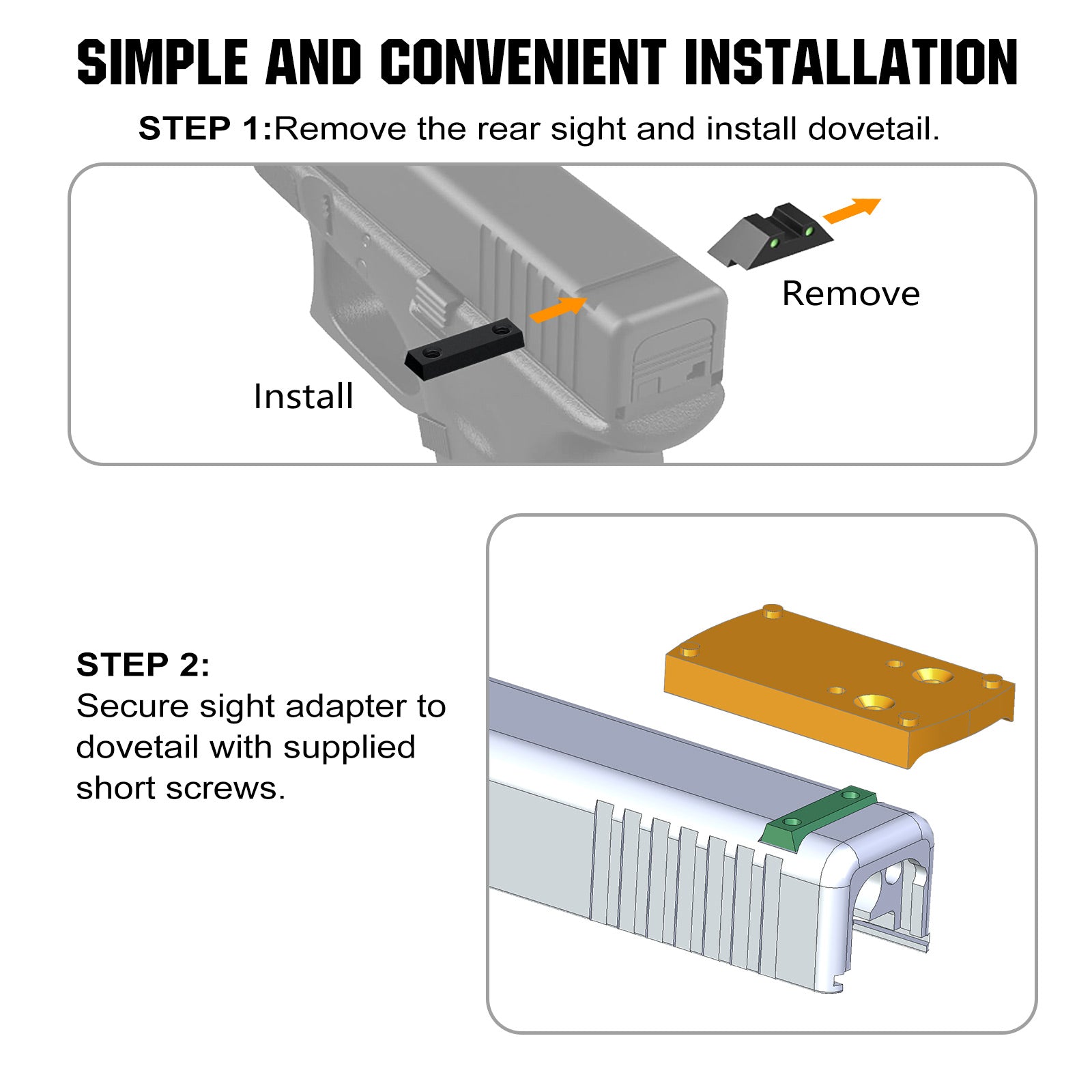 SIMPLE AND CONVENIENT INSTALLATION

STEP 1:Remove the rear sight and install dovetail.

Remove

Install

STEP 2:
Secure sight adapter to dovetail with supplied short screws.