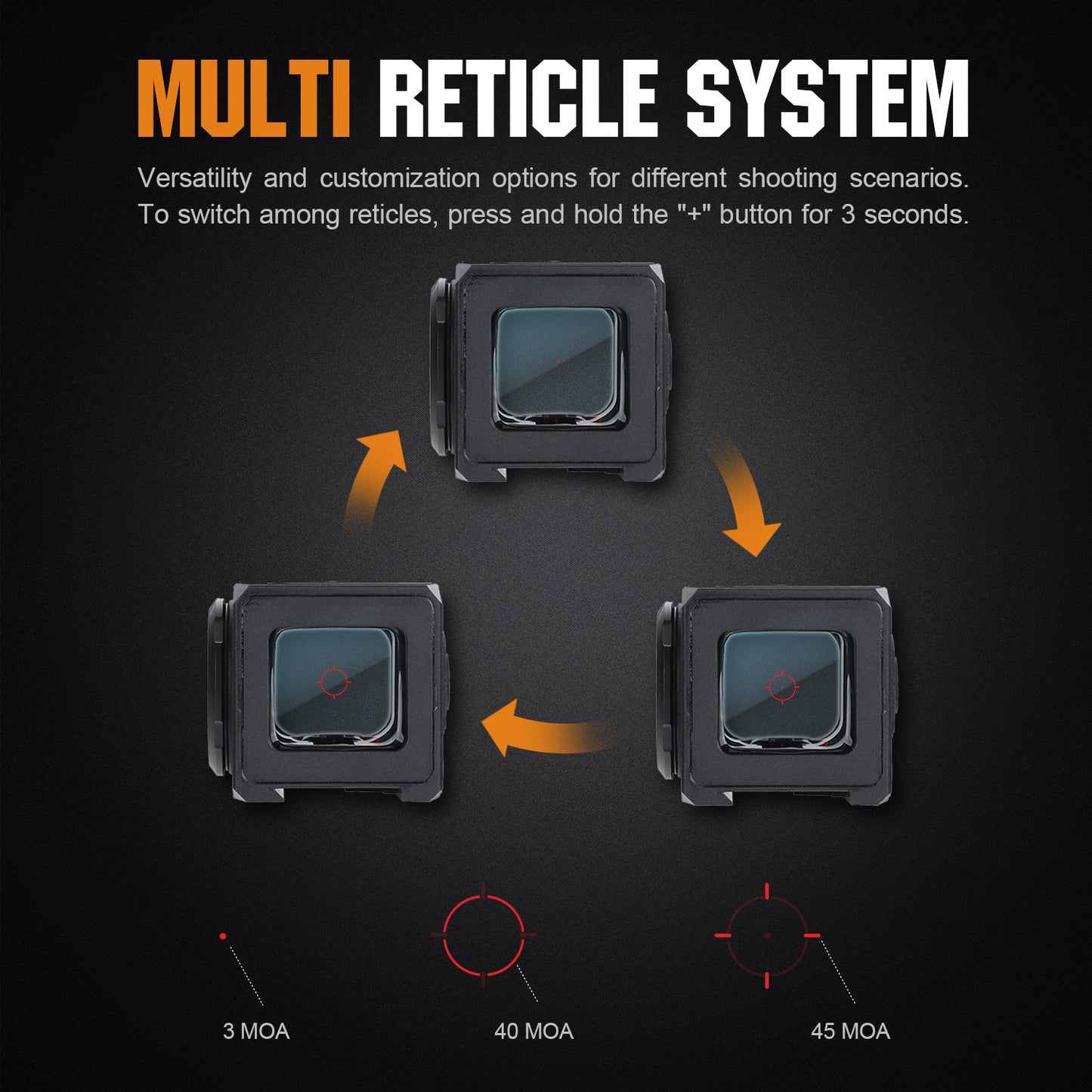 MULTI RETICLE SYSTEM

Versatility and customization options for different shooting scenarios. To switch among reticles, press and hold the "+" button for 3 seconds.

3 MOA

40 MOA

45 MOA