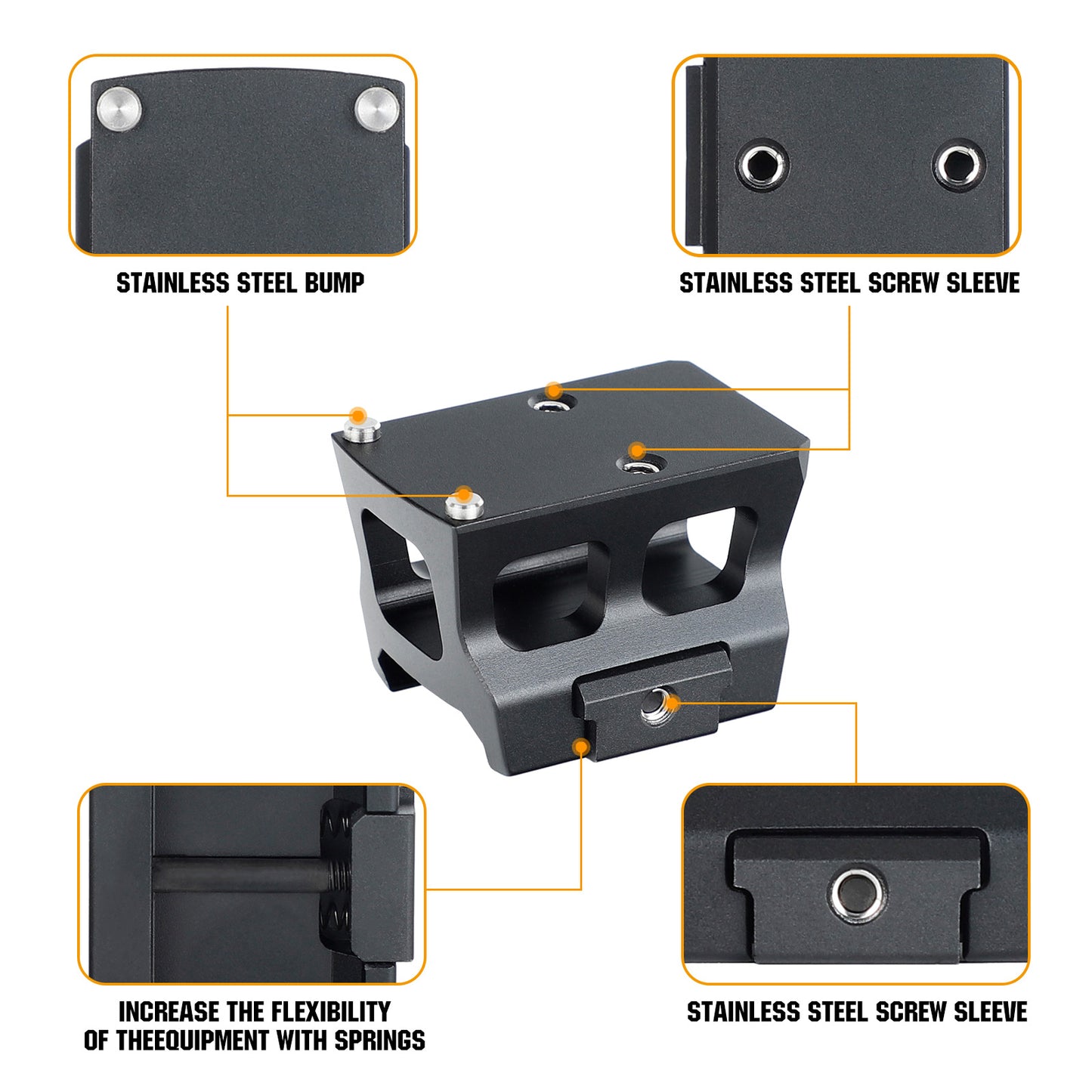 STAINLESS STEEL BUMP

STAINLESS STEEL SCREW SLEEVE

INCREASE THE FLEXIBILITY OF THEEQUIPMENT WITH SPRINGS

STAINLESS STEEL SCREW SLEEVE