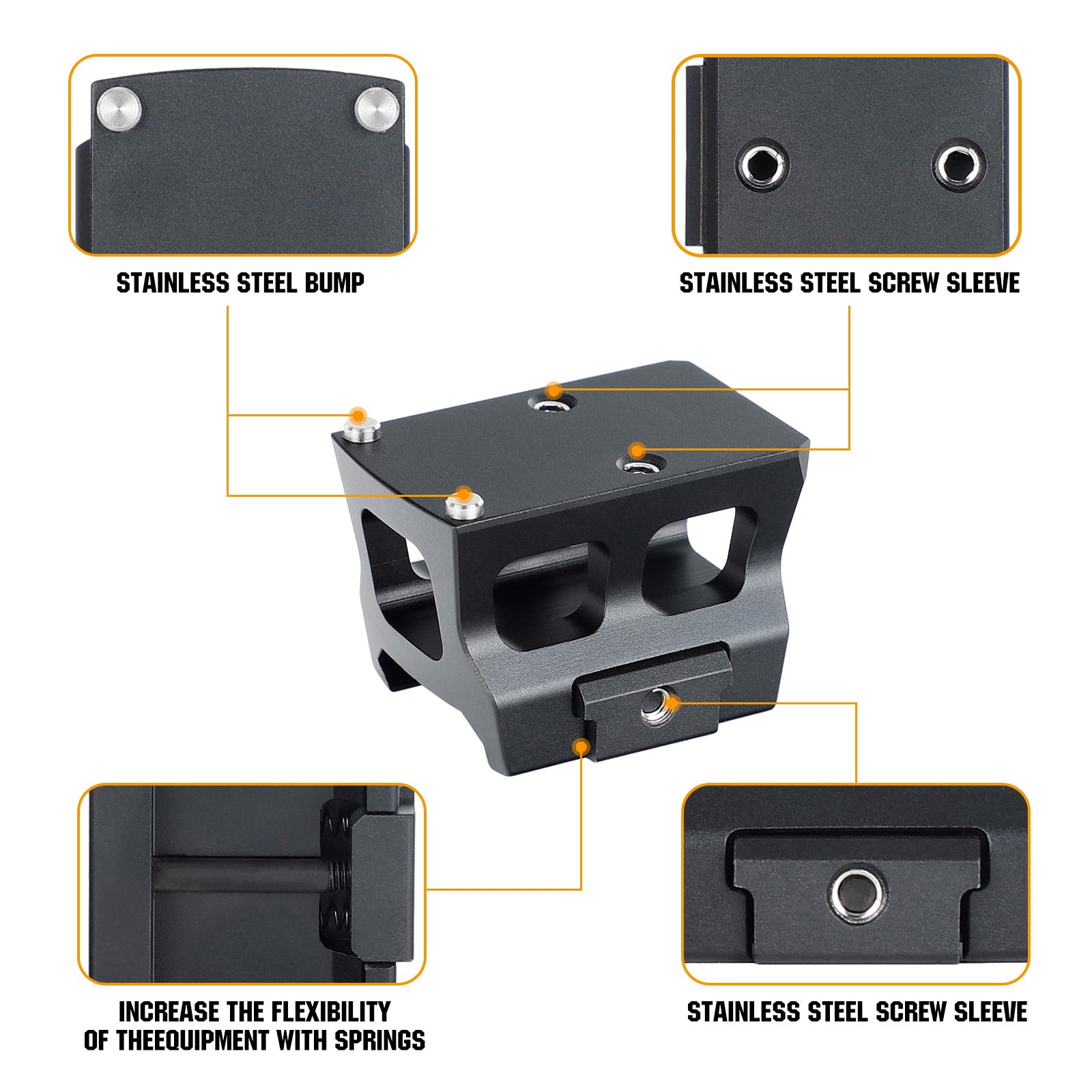 STAINLESS STEEL BUMP

STAINLESS STEEL SCREW SLEEVE

INCREASE THE FLEXIBILITY OF THEEQUIPMENT WITH SPRINGS

STAINLESS STEEL SCREW SLEEVE