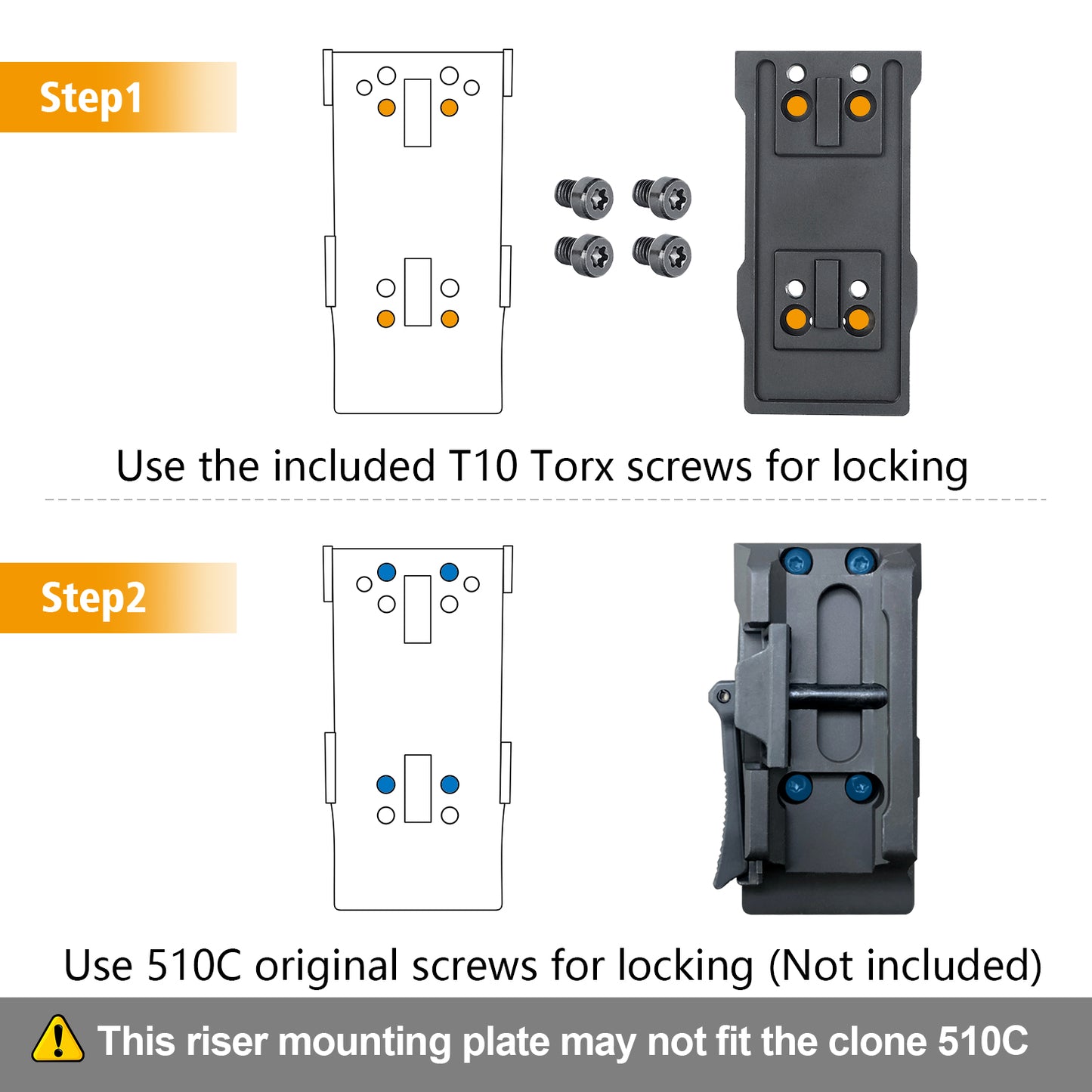 Step1

Use the included T10 Torx screws for locking

Step2

Use 510C original screws for locking (Not included)

This riser mounting plate may not fit the clone 510C