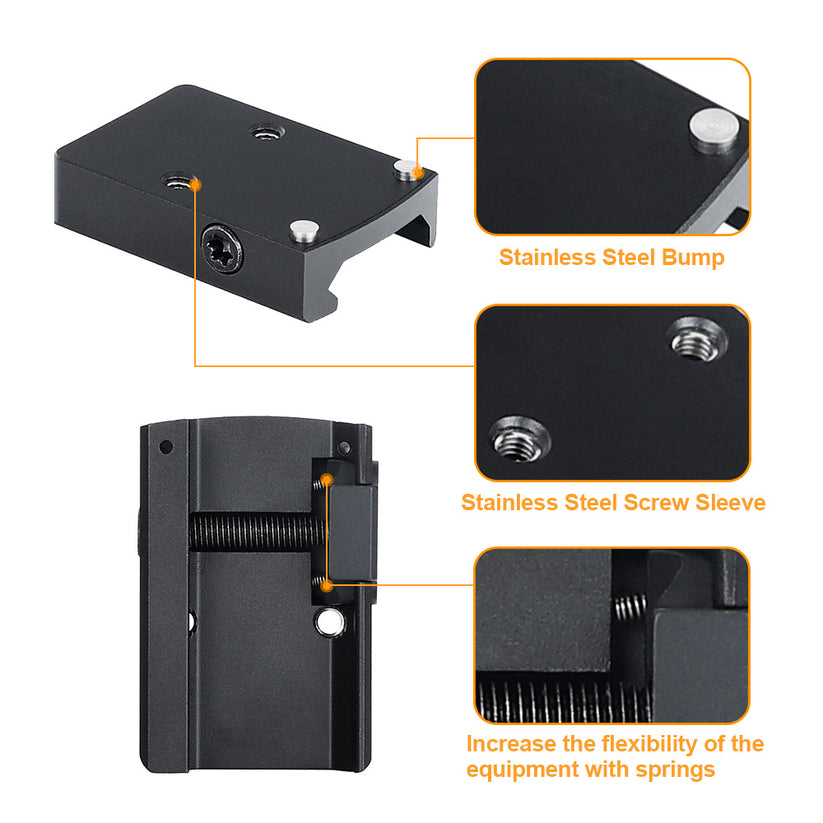 Stainless Steel Bump

Stainless Steel Screw Sleeve

Increase the flexibility of the equipment with springs