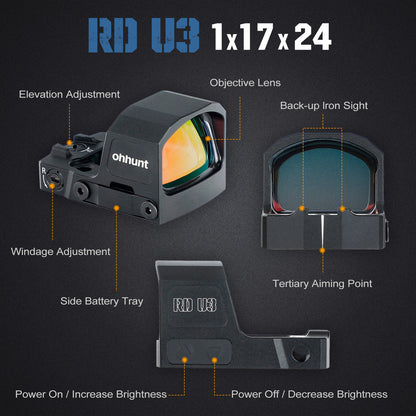 RD U3 1x17x24

Elevation Adjustment

Objective Lens

Back-up Iron Sight

ohhunt

R

Windage Adjustment

Side Battery Tray

Tertiary Aiming Point

RD U3

Power On / Increase Brightness

Power Off / Decrease Brightness