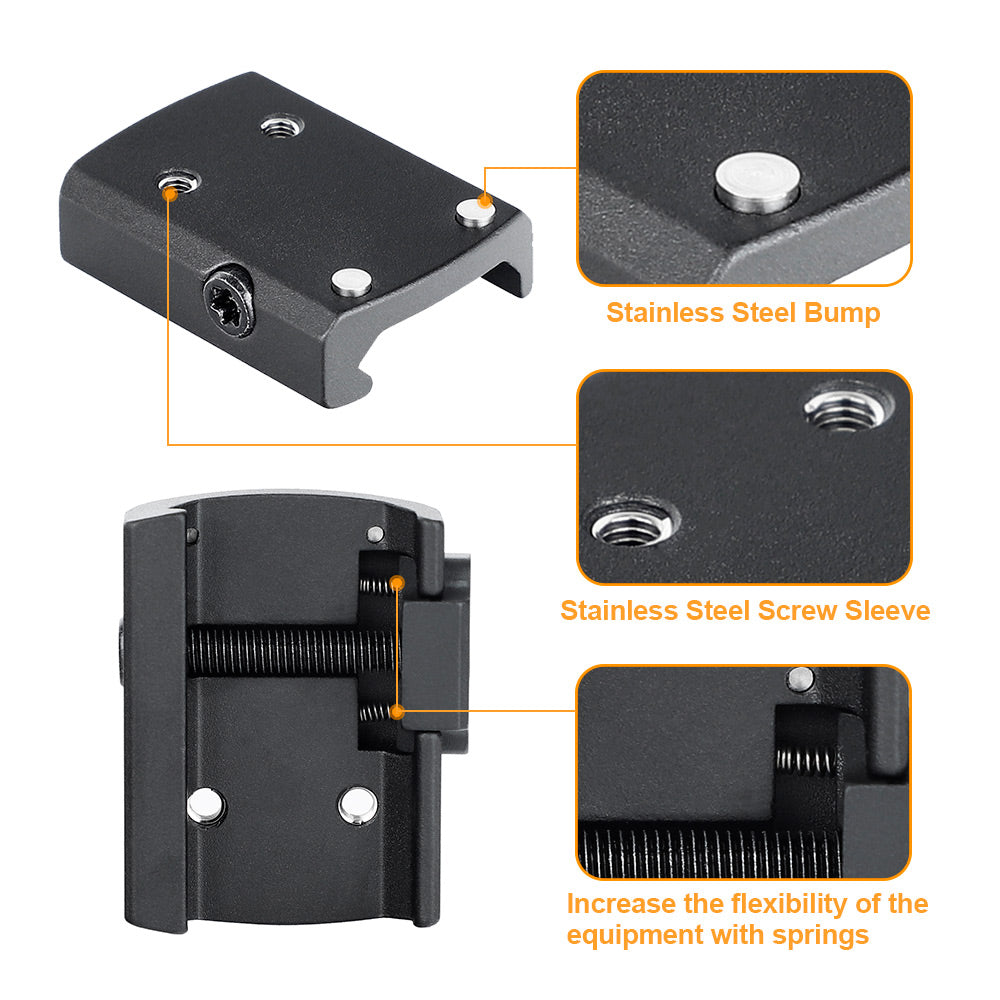 Stainless Steel Bump

Stainless Steel Screw Sleeve

Increase the flexibility of the equipment with springs