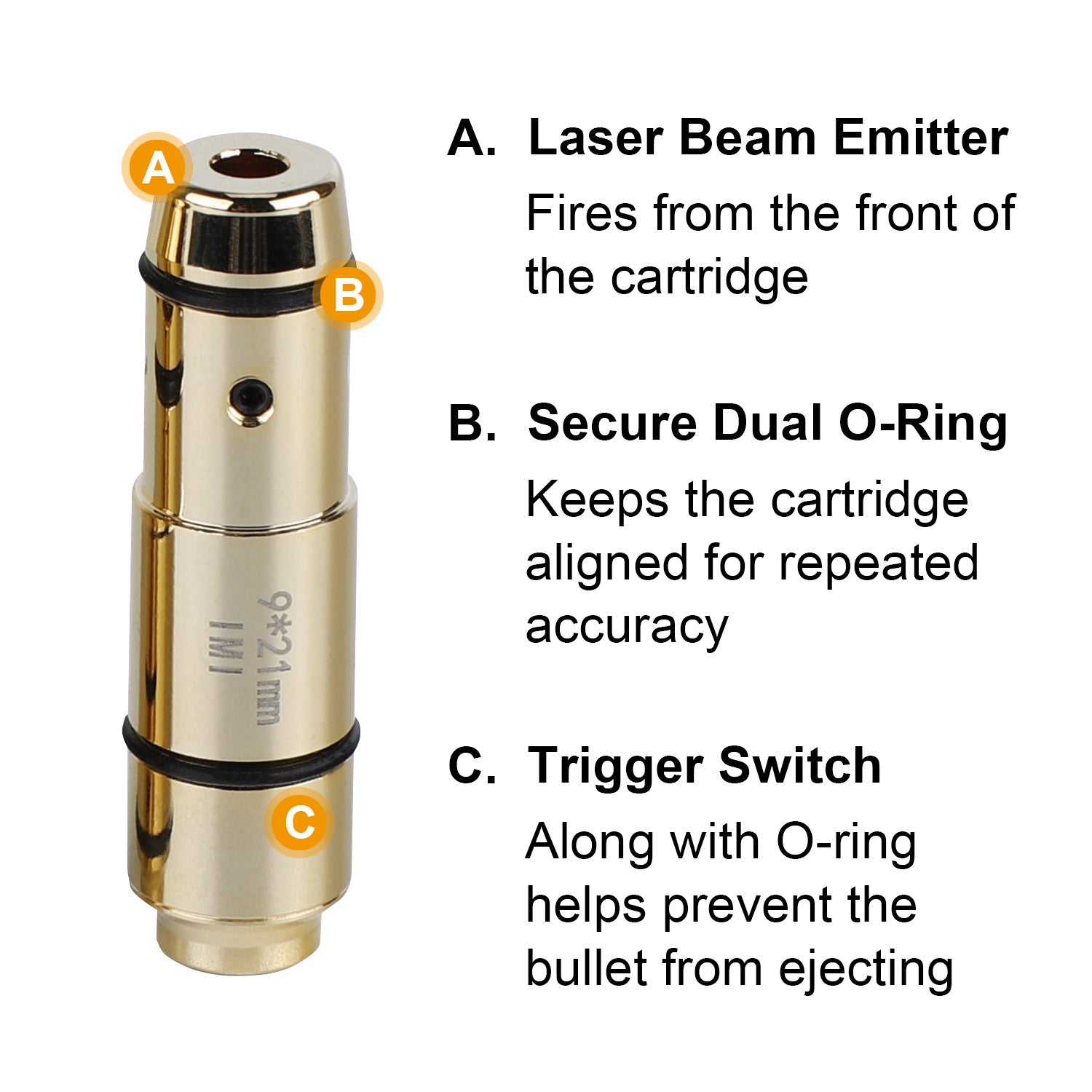 A

B

9*21mm
IMI

C

A. Laser Beam Emitter

Fires from the front of the cartridge

B. Secure Dual O-Ring

Keeps the cartridge aligned for repeated accuracy

C. Trigger Switch

Along with O-ring helps prevent the bullet from ejecting