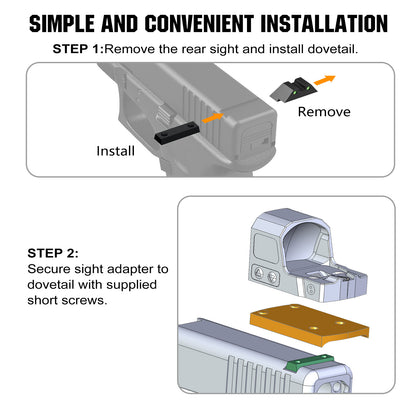 SIMPLE AND CONVENIENT INSTALLATION

STEP 1:Remove the rear sight and install dovetail.

Remove

Install

STEP 2:
Secure sight adapter to dovetail with supplied short screws.