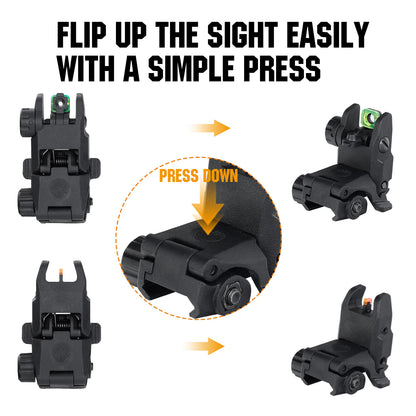 FLIP UP THE SIGHT EASILY WITH A SIMPLE PRESS

PRESS DOWN