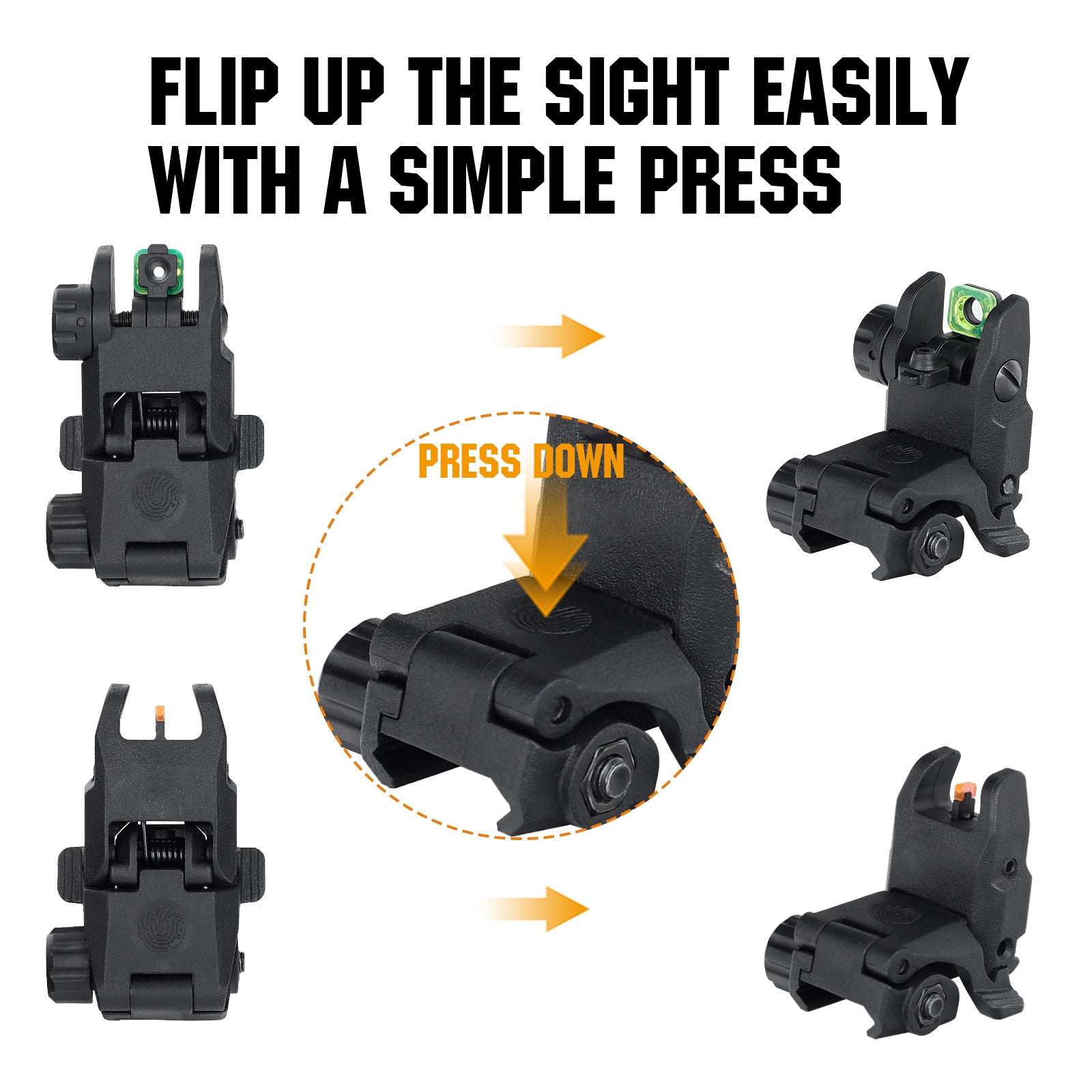 FLIP UP THE SIGHT EASILY WITH A SIMPLE PRESS

PRESS DOWN