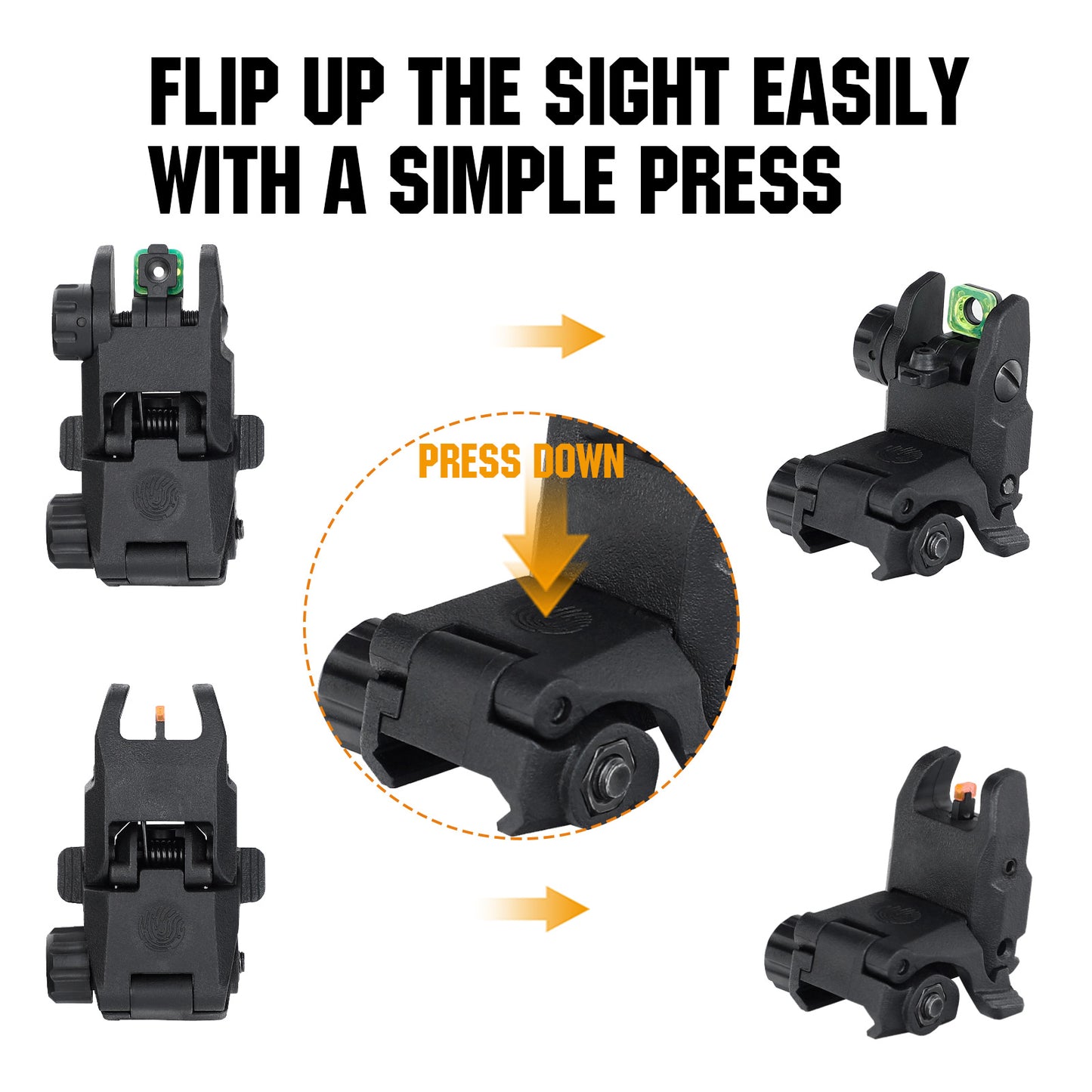 FLIP UP THE SIGHT EASILY WITH A SIMPLE PRESS

PRESS DOWN