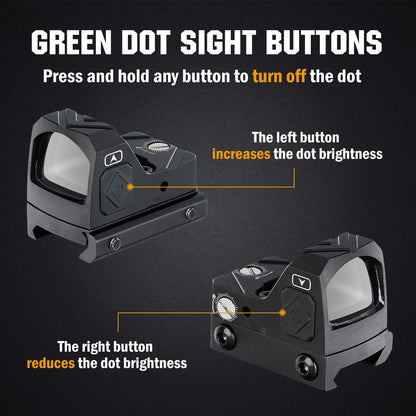 GREEN DOT SIGHT BUTTONS

Press and hold any button to turn off the dot

The left button
increases the dot brightness

The right button
reduces the dot brightness