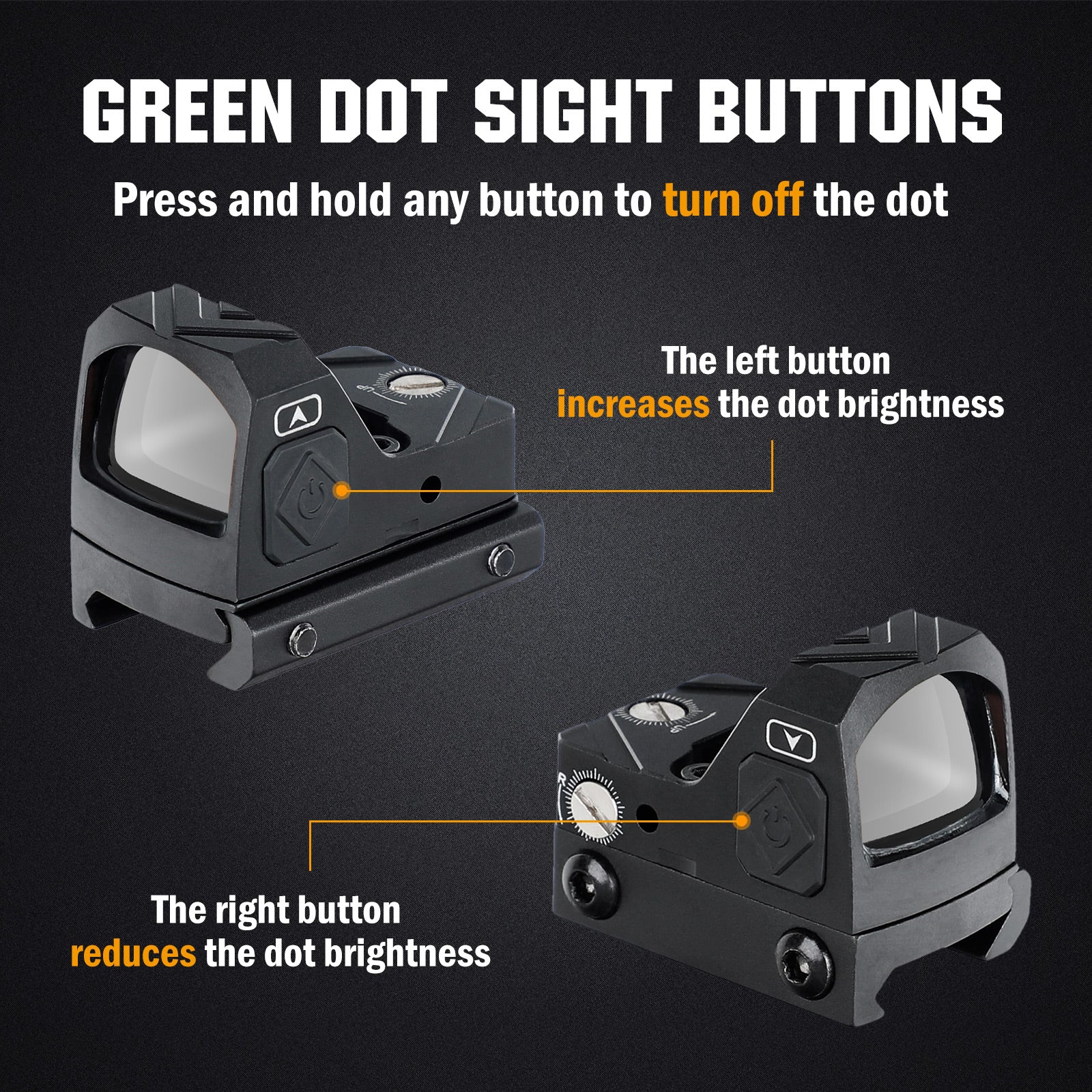 GREEN DOT SIGHT BUTTONS

Press and hold any button to turn off the dot

The left button
increases the dot brightness

UP

UP

R

The right button
reduces the dot brightness