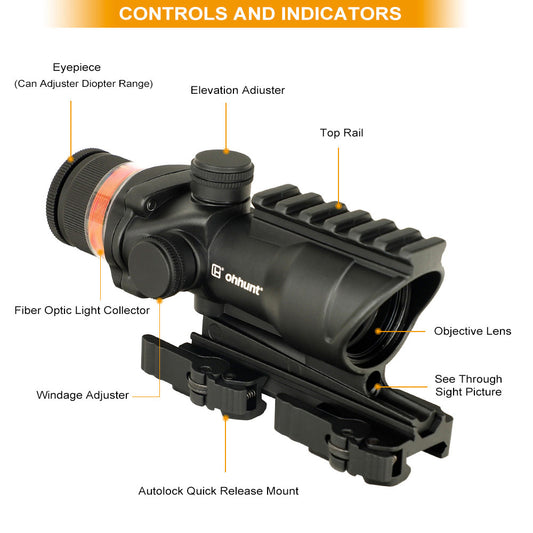 CONTROLS AND INDICATORS

Eyepiece
(Can Adjuster Diopter Range)

Elevation Adiuster

Top Rail

ohhunt

Fiber Optic Light Collector

Objective Lens

See Through
Sight Picture

Windage Adjuster

Autolock Quick Release Mount