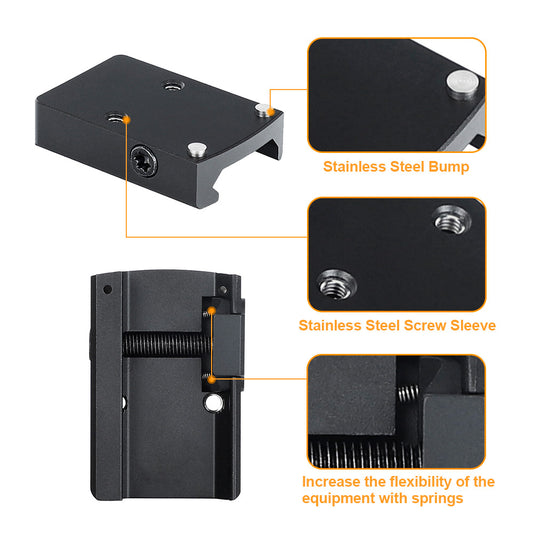 Stainless Steel Bump

Stainless Steel Screw Sleeve

Increase the flexibility of the equipment with springs